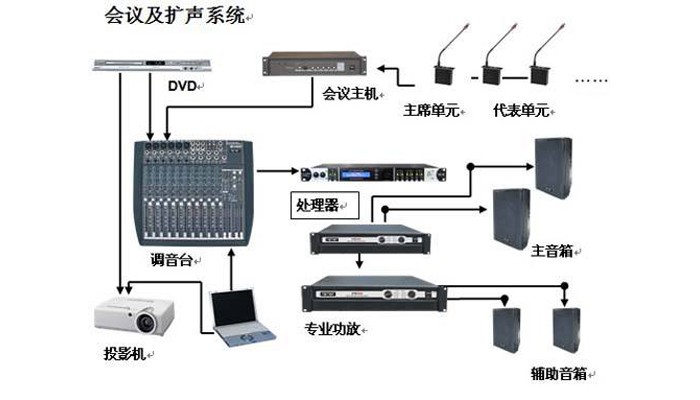 会议及扩声系统

DVD

会议主机

主席单元

代表单元

……

处理器

调音台

主音箱

专业功放

投影机

辅助音箱